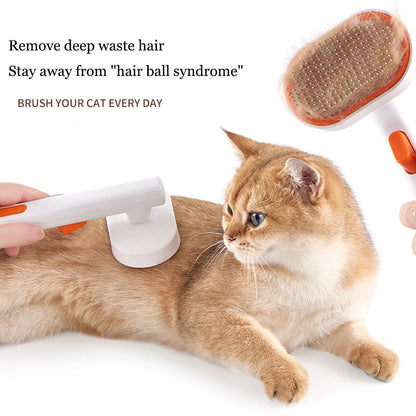 Remove deep waste hair
Stay away from "hair ball syndrome"

BRUSH YOUR CAT EVERY DAY